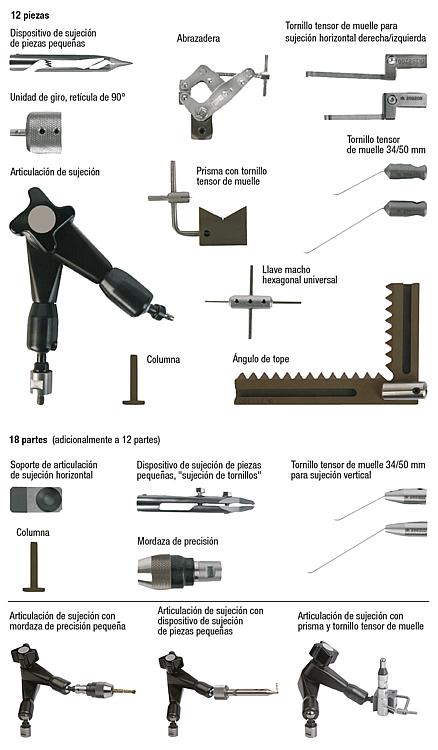 12 piezas

Dispositivo de sujeción de piezas pequeñas

Abrazadera

Tornillo tensor de muelle para sujeción horizontal derecha/izquierda

Unidad de giro, retícula de 90°

Tornillo tensor de muelle 34/50 mm

Articulación de sujeción

Prisma con tornillo tensor de muelle

Llave macho hexagonal universal

Columna

Ángulo de tope

18 partes (adicionalmente a 12 partes)

Soporte de articulación de sujeción horizontal

Dispositivo de sujeción de piezas pequeñas, "sujeción de tornillos"

Tornillo tensor de muelle 34/50 mm para sujeción vertical

Columna

Mordaza de precisión

Articulación de sujeción con mordaza de precisión pequeña

Articulación de sujeción con dispositivo de sujeción de piezas pequeñas

Articulación de sujeción con prisma y tornillo tensor de muelle