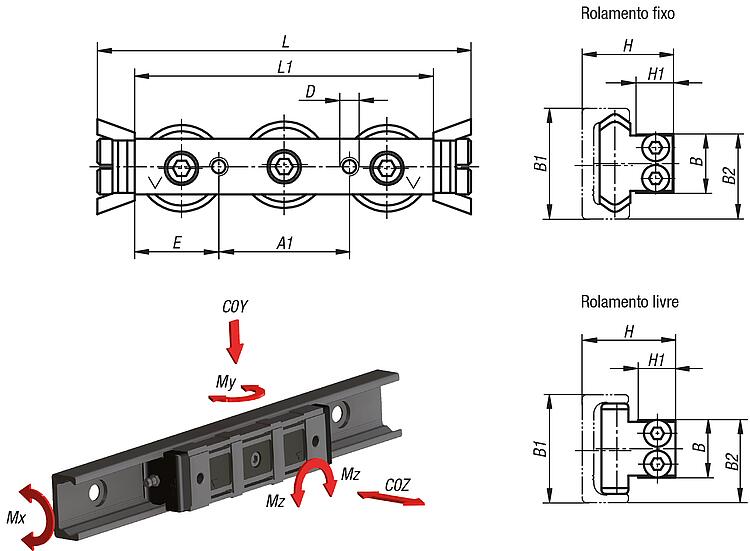 L
L1
D
E
A1

Rolamento fixo
H
H1
B1
B
B2

C0Y
My
Mz
Mz
C0Z
Mx

Rolamento livre
H
H1
B1
B
B2